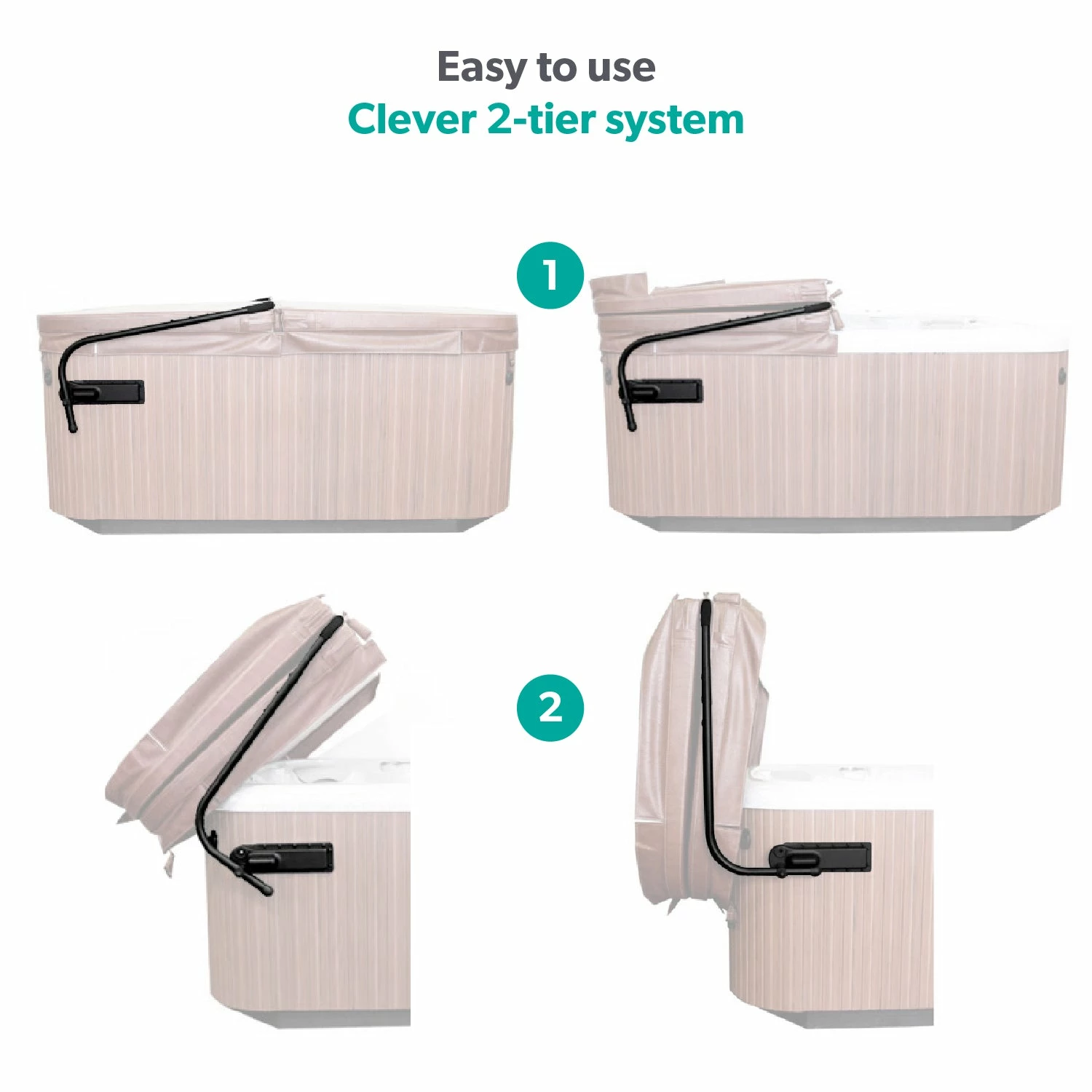 Easy to use
Clever 2-tier system

1

2