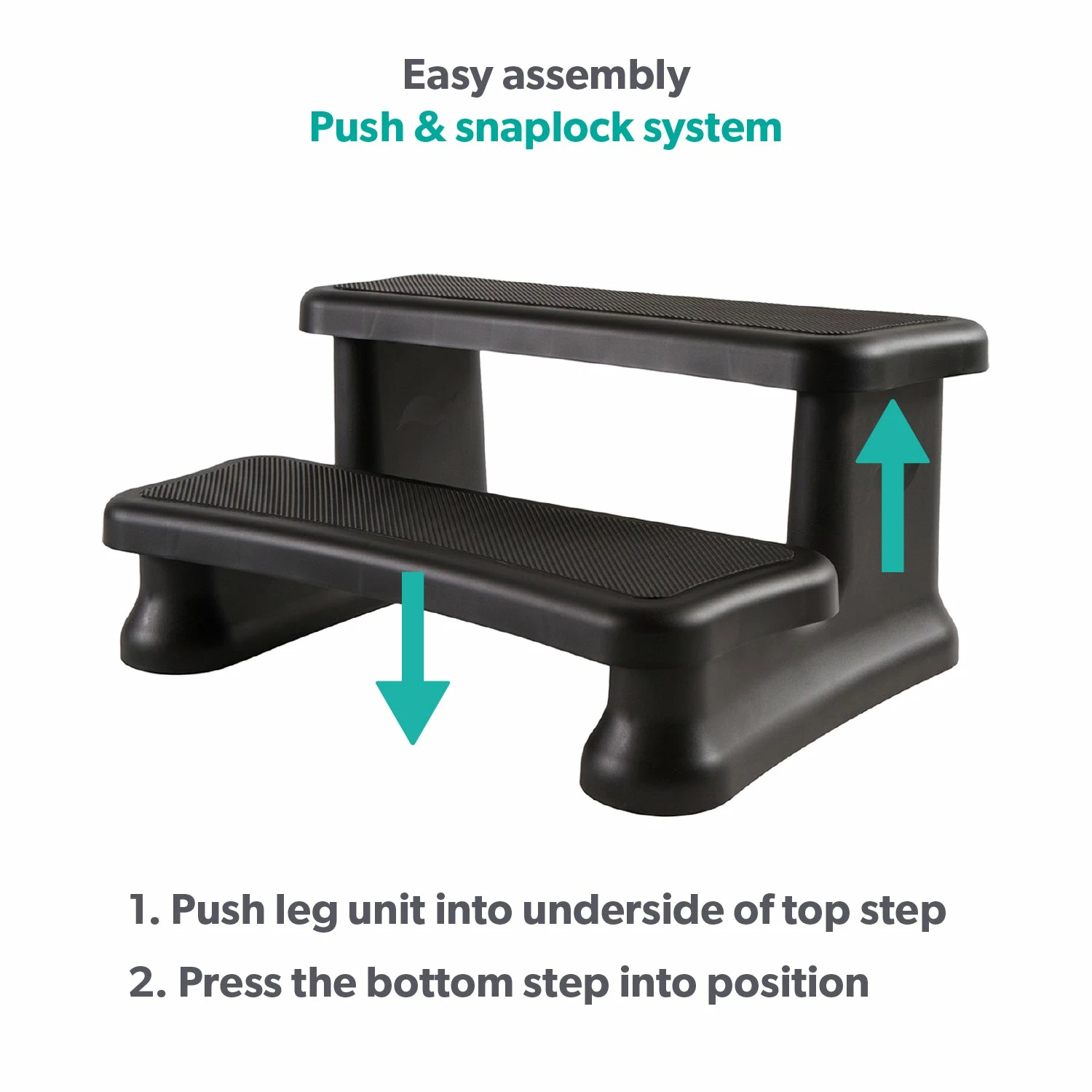 Easy assembly
Push & snaplock system

1. Push leg unit into underside of top step
2. Press the bottom step into position